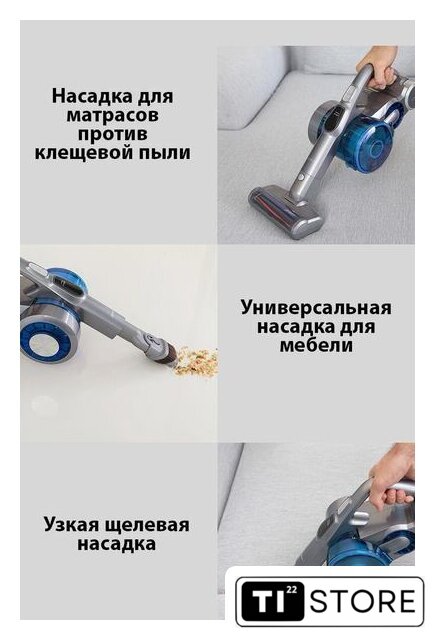 Насадка для матрасов против клещевой пыли

Универсальная насадка для мебели

Узкая щелевая насадка

TI 22 STORE