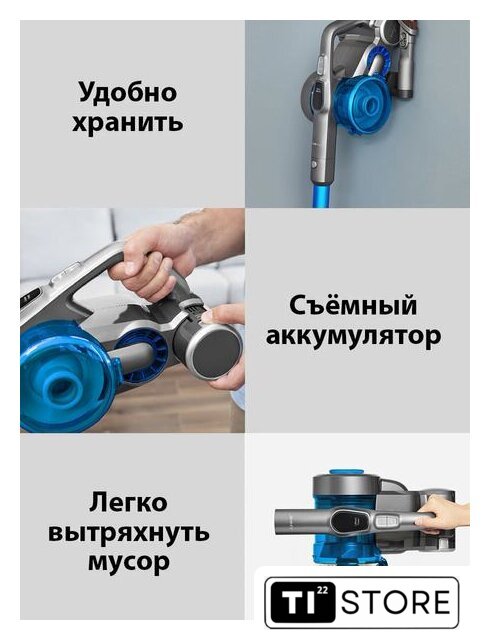 Удобно хранить

Съёмный аккумулятор

Легко вытряхнуть мусор

TI 22 STORE