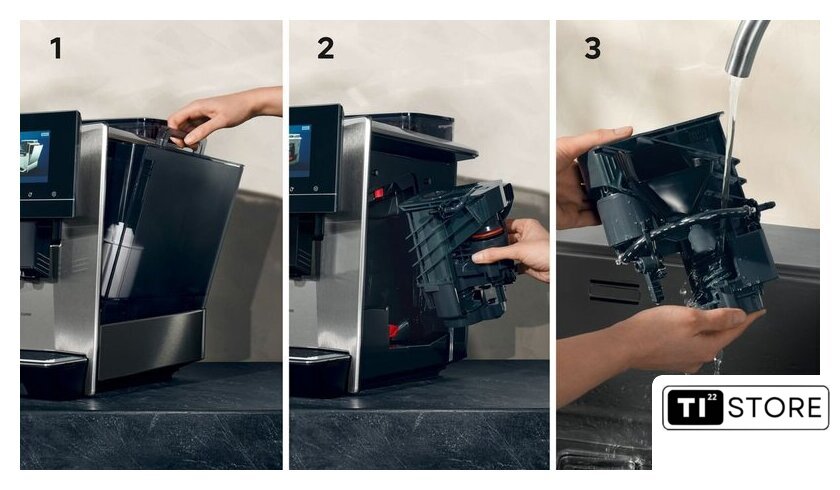 1

2

3

TI 22 STORE