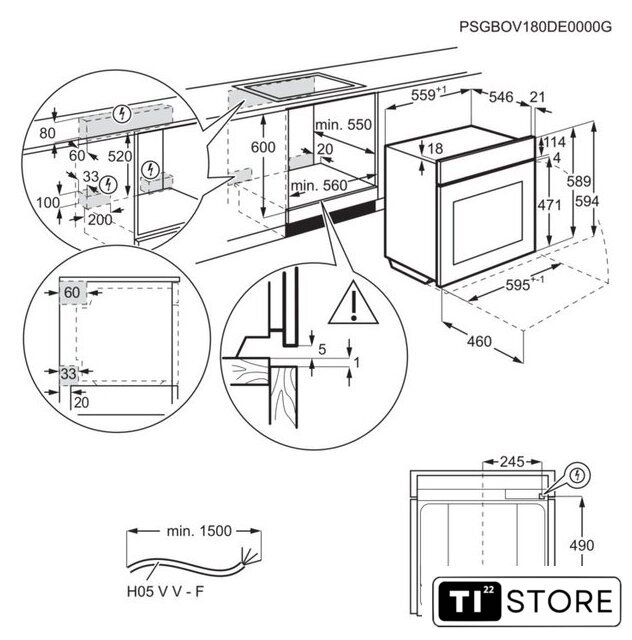 PSGBOV180DE0000G

80
60
520
33
100
200

600
min. 550
20
min. 560

$559^{+1}$
546
21
18
114
4
589
594
471
$595^{+-1}$
460

60
33
20

5
1

245
490

min. 1500
H05 V V - F

TI 22 STORE