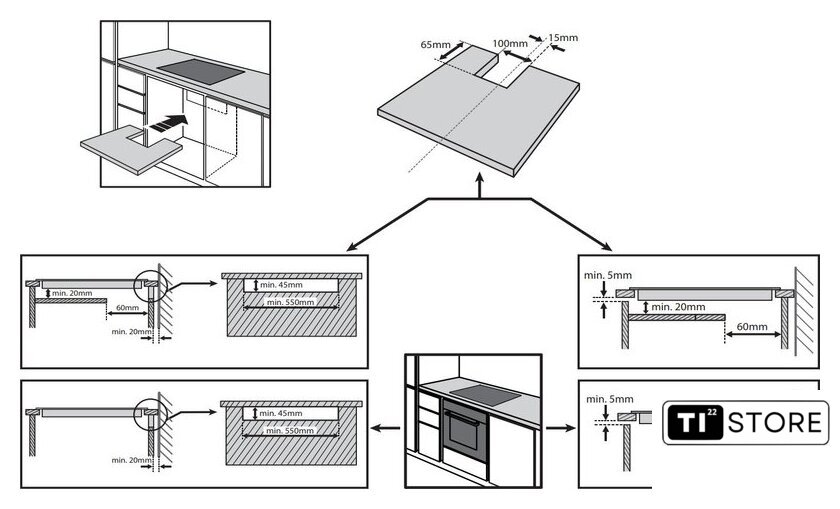 65mm
100mm
15mm

min. 20mm
60mm
min. 20mm
min. 45mm
min. 550mm

min. 5mm
min. 20mm
60mm

min. 20mm
min. 45mm
min. 550mm

min. 5mm

TI 22 STORE