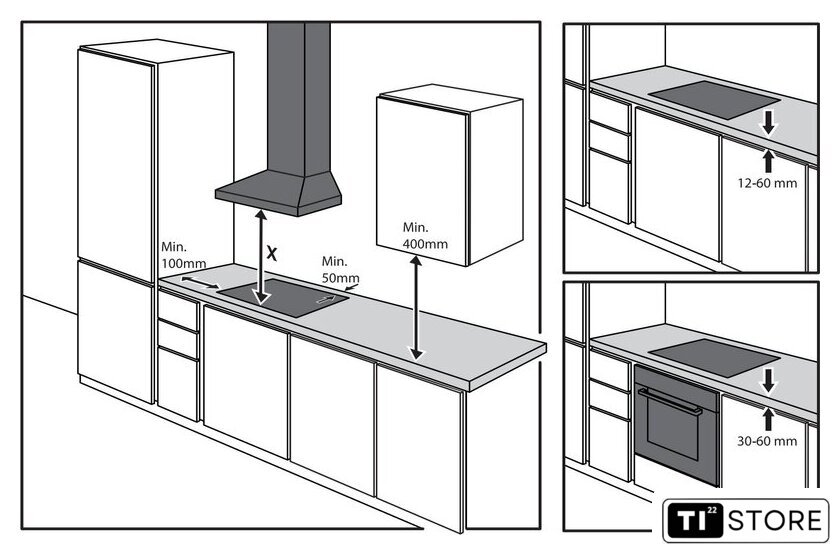 Min. 100mm

X

Min. 50mm

Min. 400mm

12-60 mm

30-60 mm

TI 22 STORE