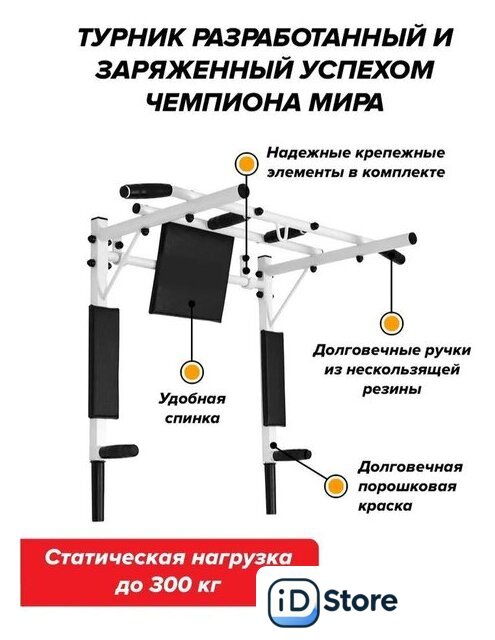 ТУРНИК РАЗРАБОТАННЫЙ И ЗАРЯЖЕННЫЙ УСПЕХОМ ЧЕМПИОНА МИРА

Надежные крепежные элементы в комплекте

Долговечные ручки из нескользящей резины

Удобная спинка

Долговечная порошковая краска

Статическая нагрузка до 300 кг

iD Store