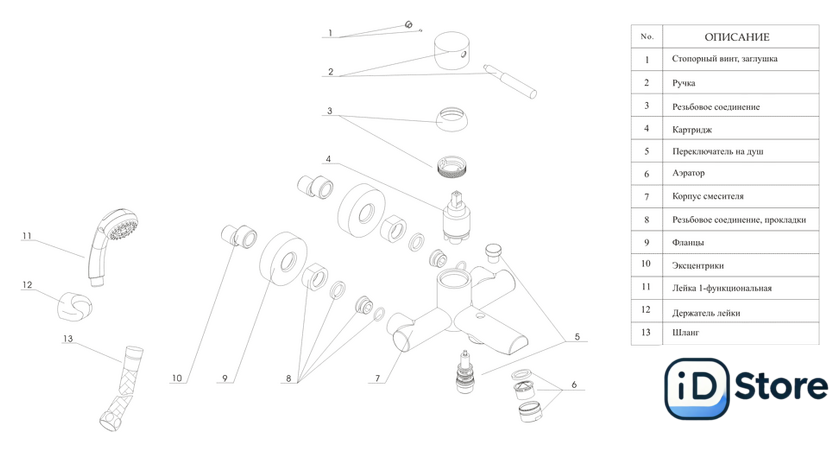 1
2
3
4
11
12
13
10
9
8
7
5
6

| No. | ОПИСАНИЕ |
|---|---|
| 1 | Стопорный винт, заглушка |
| 2 | Ручка |
| 3 | Резьбовое соединение |
| 4 | Картридж |
| 5 | Переключатель на душ |
| 6 | Аэратор |
| 7 | Корпус смесителя |
| 8 | Резьбовое соединение, прокладки |
| 9 | Фланцы |
| 10 | Эксцентрики |
| 11 | Лейка 1-функциональная |
| 12 | Держатель лейки |
| 13 | Шланг |

iD Store