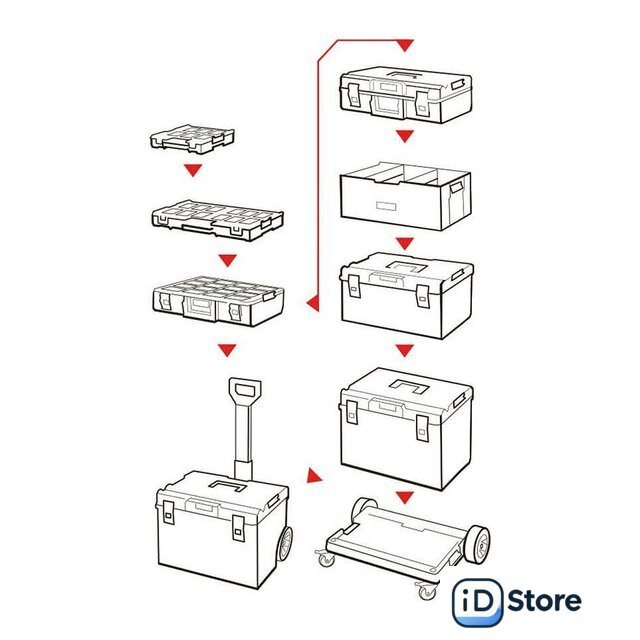 iD Store