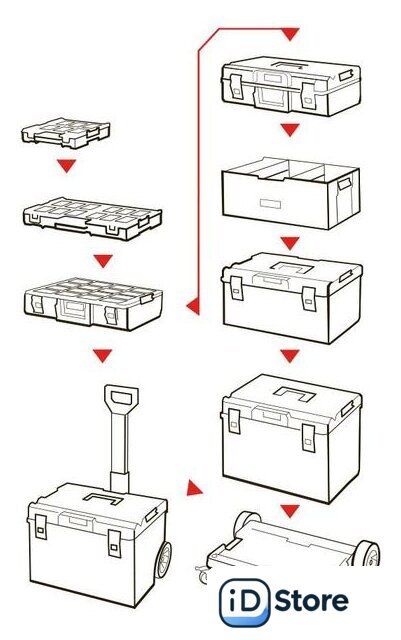 iD Store