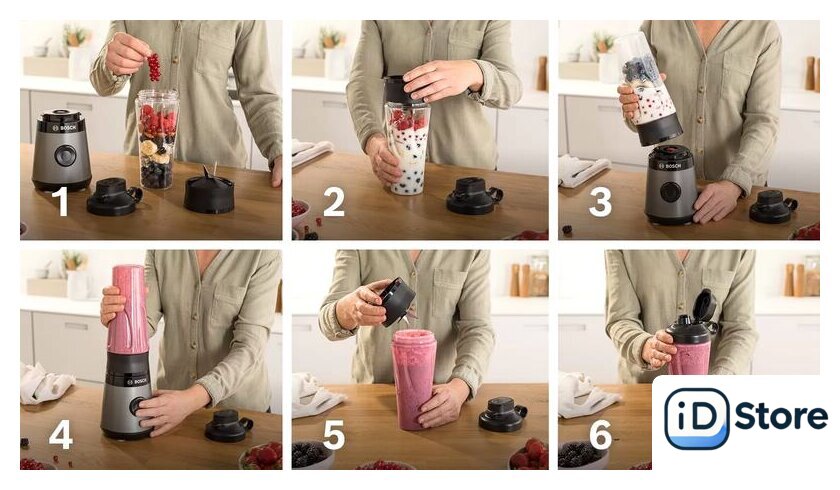 BOSCH
1
2
BOSCH
3
BOSCH
4
5
6
iD Store