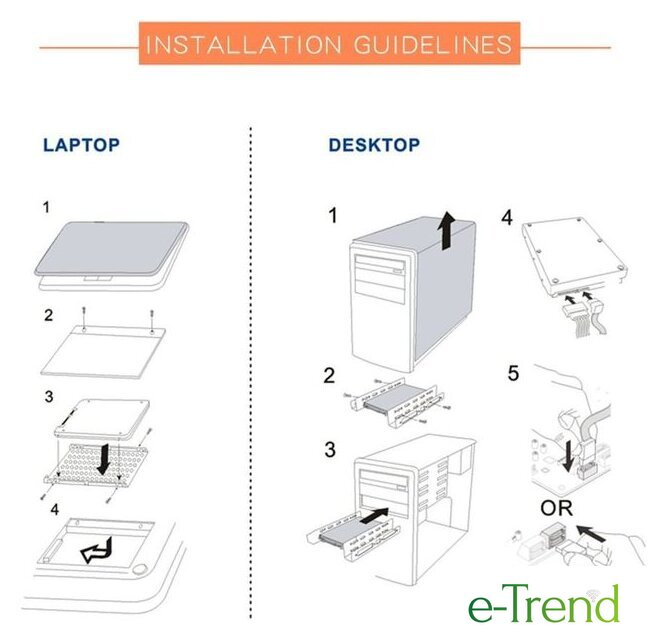 INSTALLATION GUIDELINES

LAPTOP

1

2

3

4

DESKTOP

1

2

3

4

5

OR

e-Trend