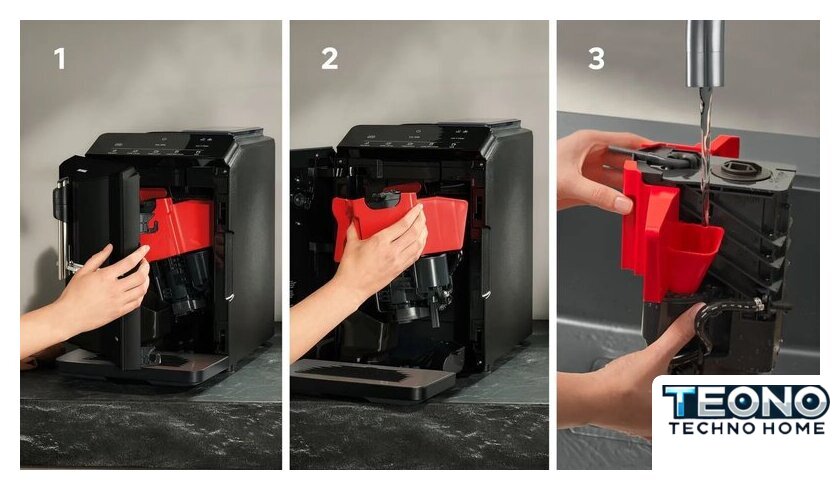 1

2

3

TEONO
TECHNO HOME