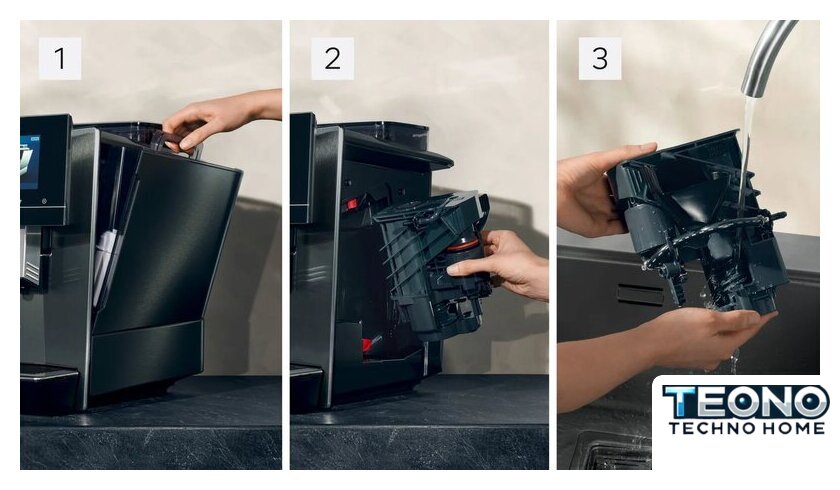 1

2

3

TEONO
TECHNO HOME