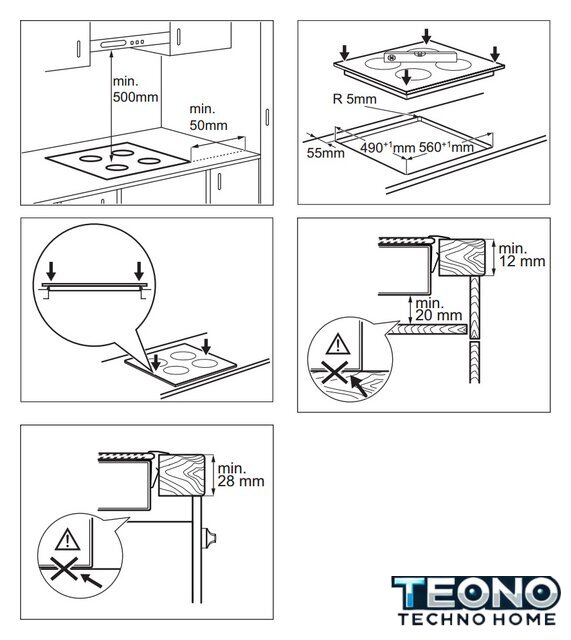 min.
500mm

min.
50mm

R 5mm

55mm

$490^{+1}$mm

$560^{+1}$mm

min.
12 mm

min.
20 mm

min.
28 mm

TEONO
TECHNO HOME