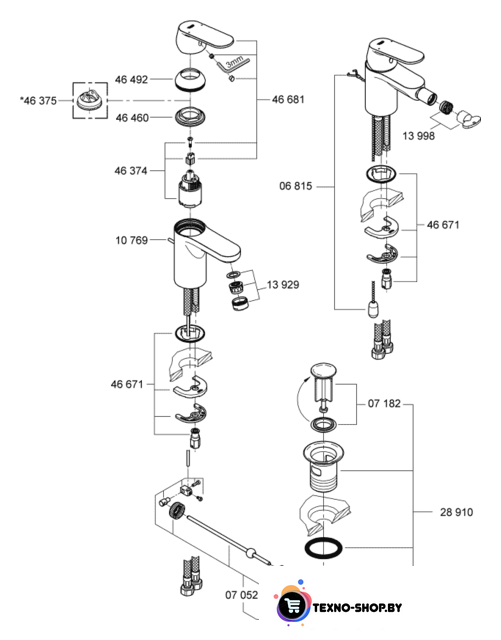 3mm

46 492

*46 375

46 460

46 681

46 374

10 769

13 929

46 671

07 052

13 998

06 815

46 671

07 182

28 910

TEXNO-SHOP.BY