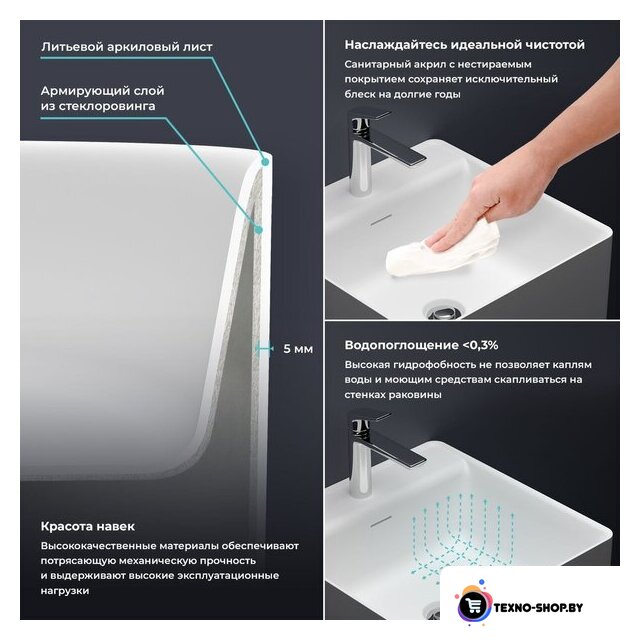 Литьевой аркиловый лист

Армирующий слой из стеклоровинга

5 мм

Красота навек

Высококачественные материалы обеспечивают потрясающую механическую прочность и выдерживают высокие эксплуатационные нагрузки

Наслаждайтесь идеальной чистотой

Санитарный акрил с нестираемым покрытием сохраняет исключительный блеск на долгие годы

Водопоглощение <0,3%

Высокая гидрофобность не позволяет каплям воды и моющим средствам скапливаться на стенках раковины

TEXNO-SHOP.BY