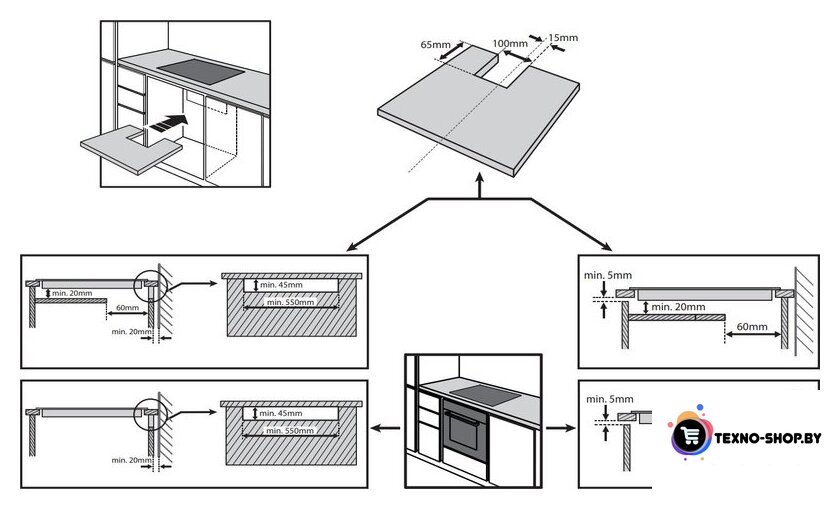 65mm
100mm
15mm

min. 20mm
60mm
min. 20mm
min. 45mm
min. 550mm

min. 5mm
min. 20mm
60mm

min. 20mm
min. 45mm
min. 550mm

min. 5mm

TEXNO-SHOP.BY