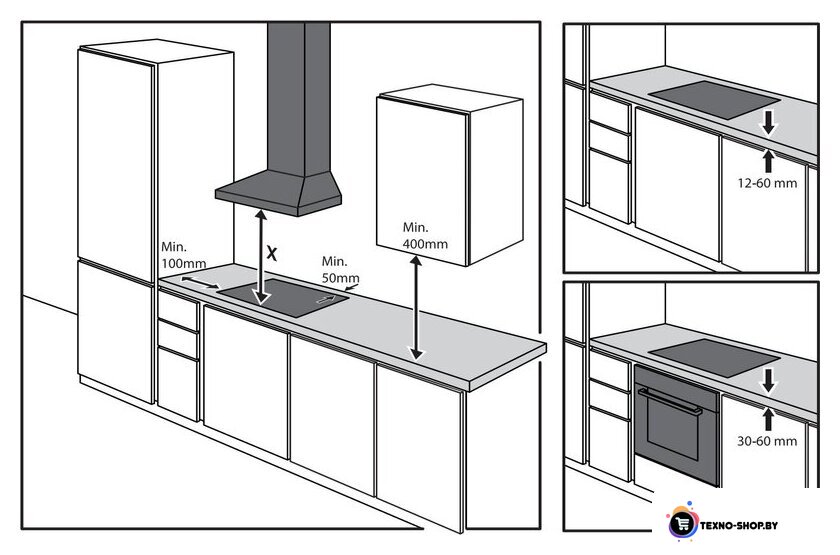 Min. 100mm

X

Min. 50mm

Min. 400mm

12-60 mm

30-60 mm

TEXNO-SHOP.BY