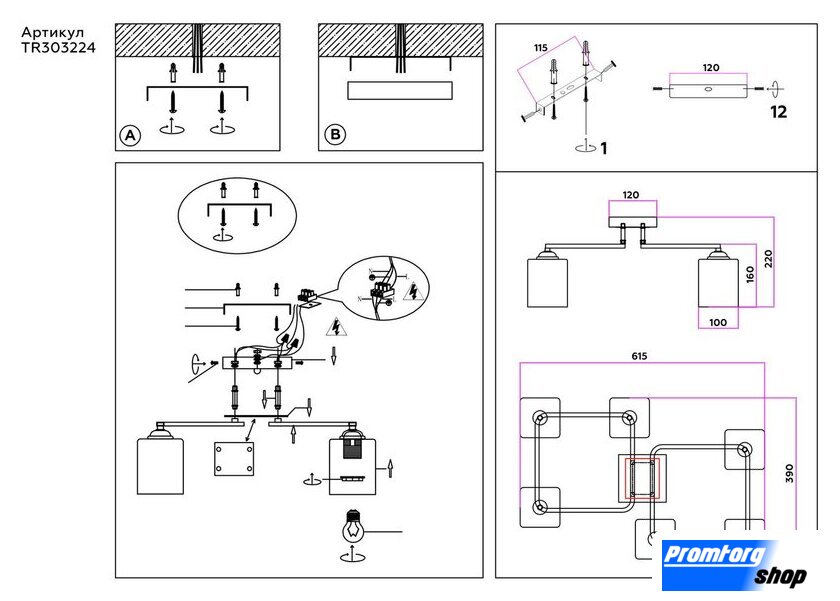 Артикул
TR303224

A

B

115

120

12

1

120

220

160

100

615

390

Promtorg shop