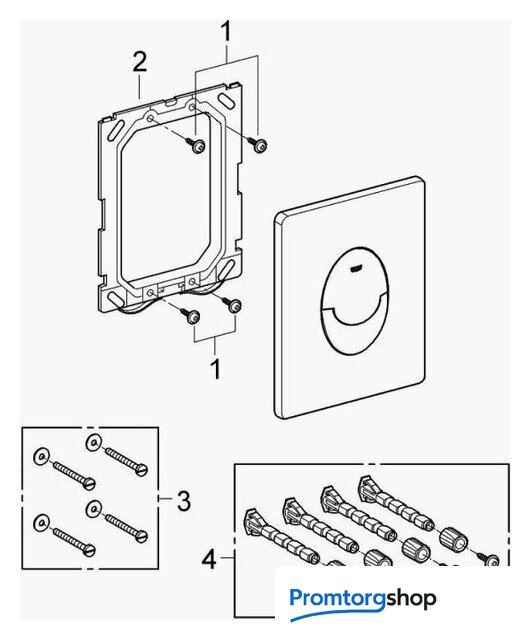 1
2
1
3
4
Promtorgshop