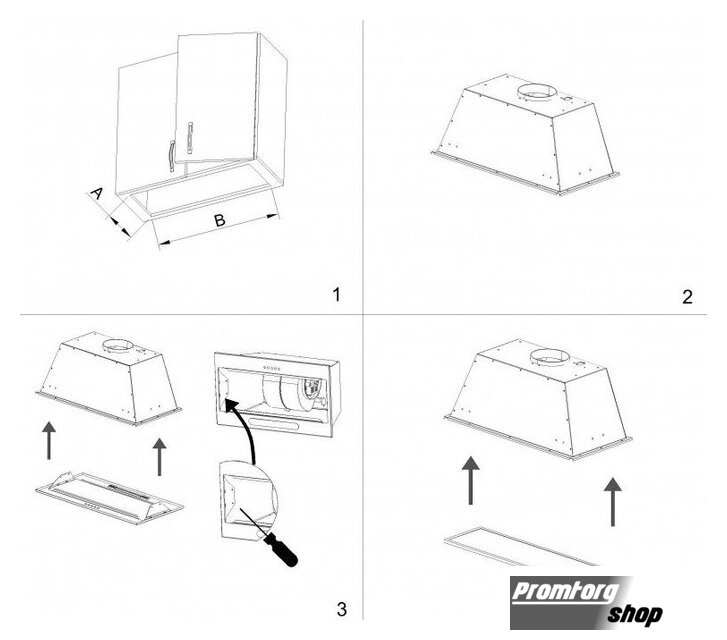 A
B
1
2
3
Promtorg
shop