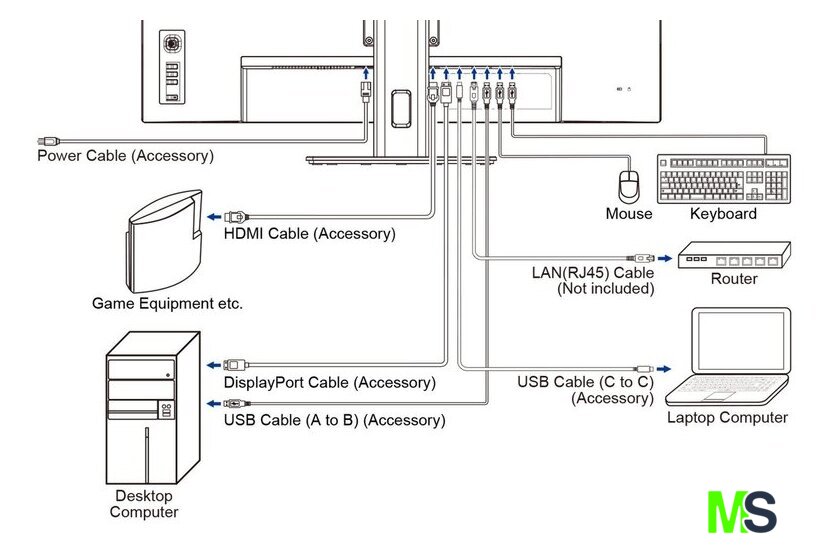 Power Cable (Accessory)

HDMI Cable (Accessory)

Game Equipment etc.

Mouse

Keyboard

LAN(RJ45) Cable
(Not included)

Router

DisplayPort Cable (Accessory)

USB Cable (A to B) (Accessory)

USB Cable (C to C)
(Accessory)

Laptop Computer

Desktop
Computer

MS