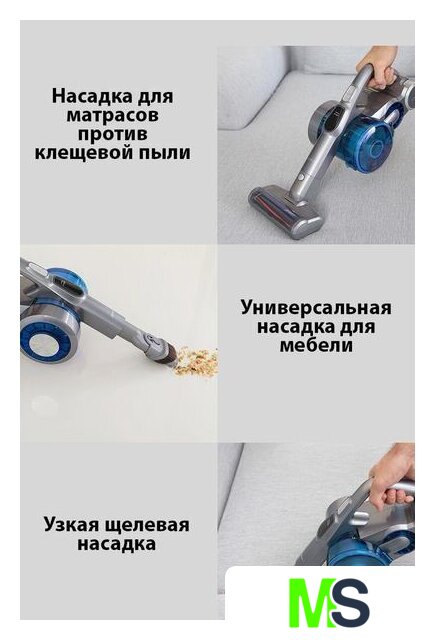 Насадка для матрасов против клещевой пыли

Универсальная насадка для мебели

Узкая щелевая насадка

MS