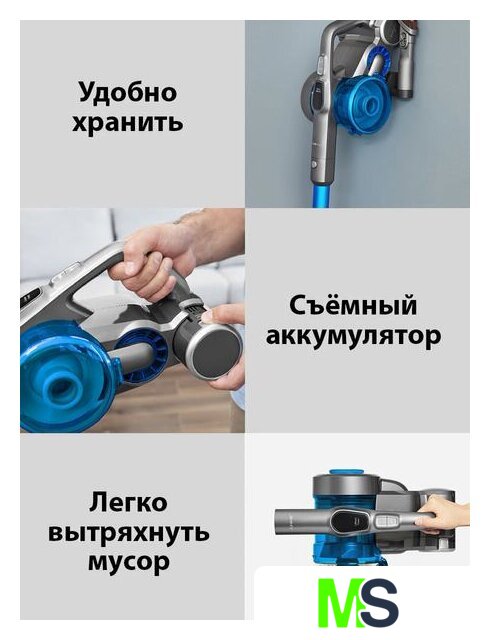 Удобно хранить

Съёмный аккумулятор

Легко вытряхнуть мусор

MS