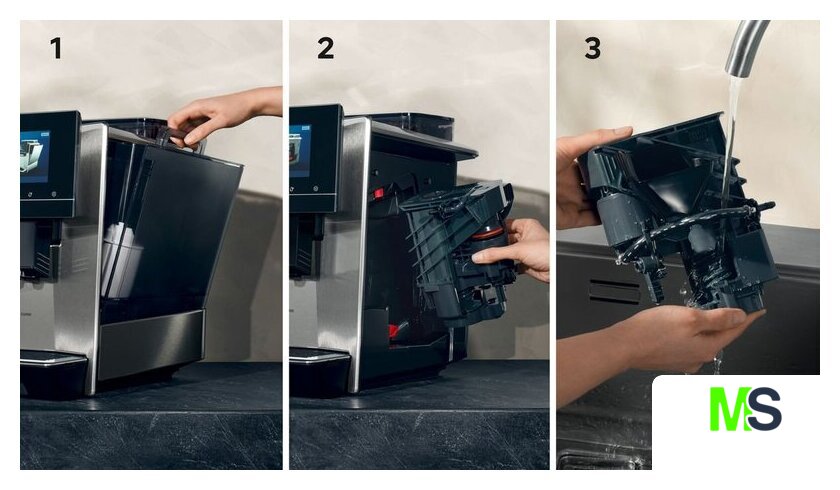 1

2

3

MS