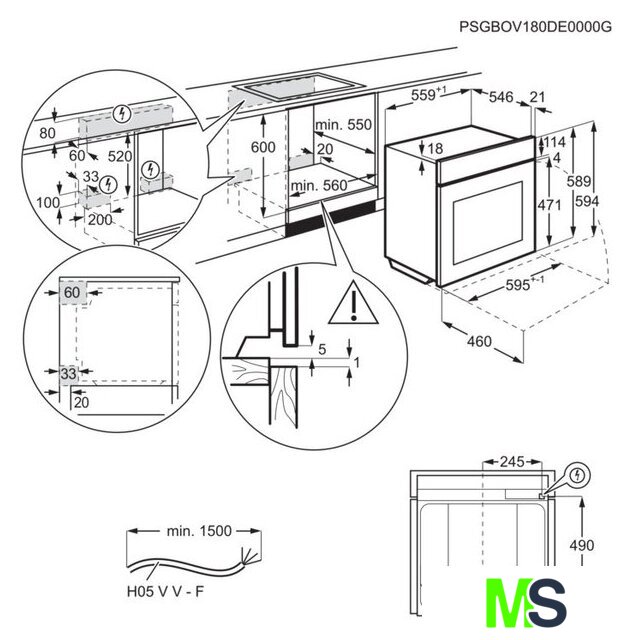 PSGBOV180DE0000G

80
60
520
33
100
200
600
min. 550
20
min. 560
$559^{+1}$
546
21
18
114
4
589
594
471
$595^{+-1}$
460
60
33
20
5
1
245
490
min. 1500
H05 V V - F
MS