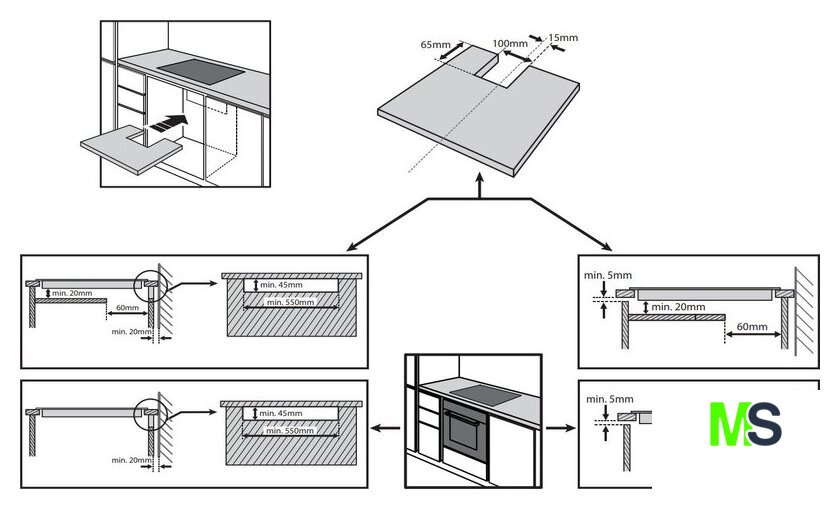 65mm
100mm
15mm

min. 20mm
60mm
min. 20mm
min. 45mm
min. 550mm

min. 5mm
min. 20mm
60mm

min. 20mm
min. 45mm
min. 550mm

min. 5mm

MS