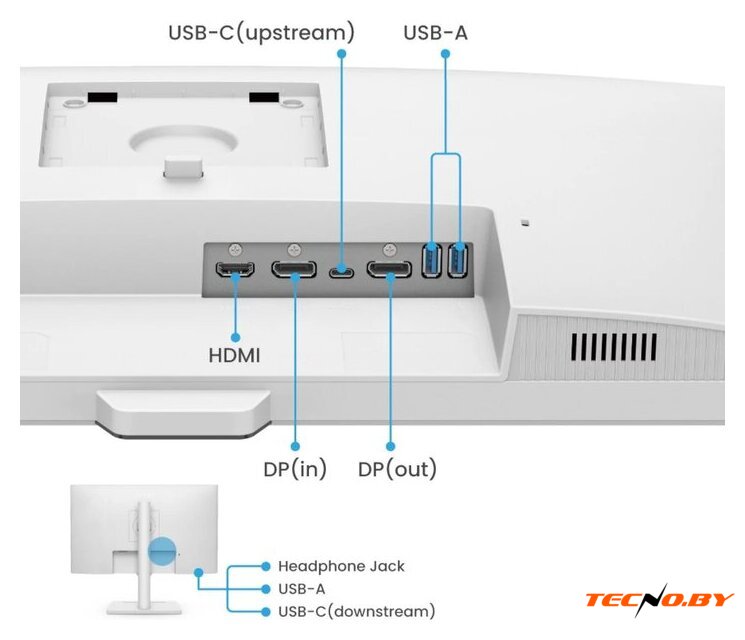 USB-C(upstream)
USB-A
HDMI
DP(in)
DP(out)
Headphone Jack
USB-A
USB-C(downstream)
TECNO.BY