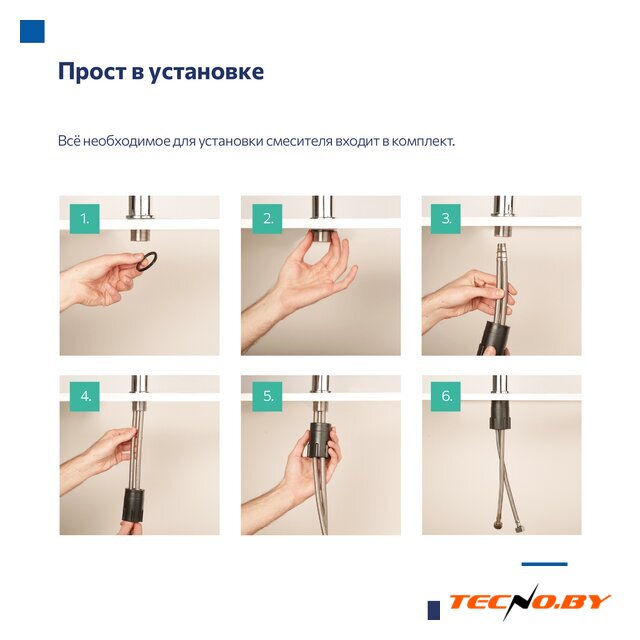 Прост в установке

Всё необходимое для установки смесителя входит в комплект.

1.

2.

3.

4.

5.

6.

TECNO.BY