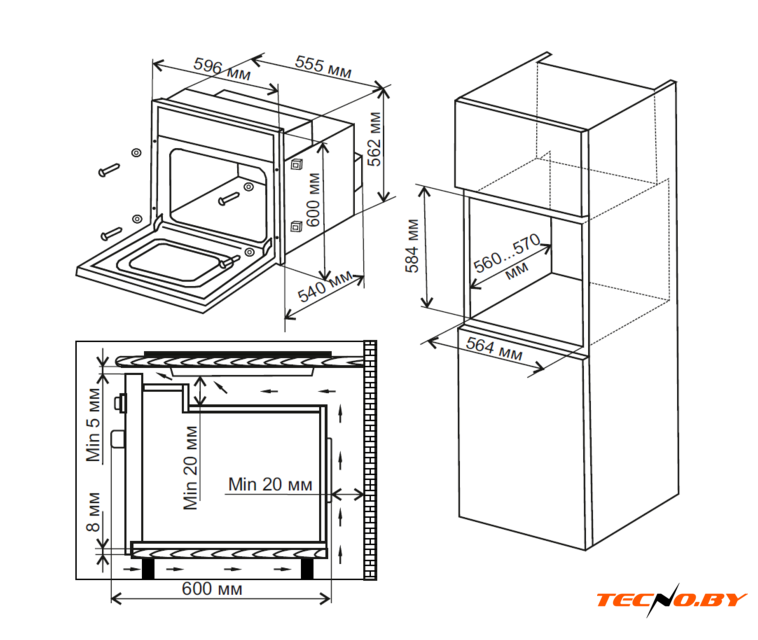 596 мм
555 мм
562 мм
600 мм
540 мм
584 мм
560...570 мм
564 мм
Min 5 мм
Min 20 мм
Min 20 мм
8 мм
600 мм
TECNO.BY