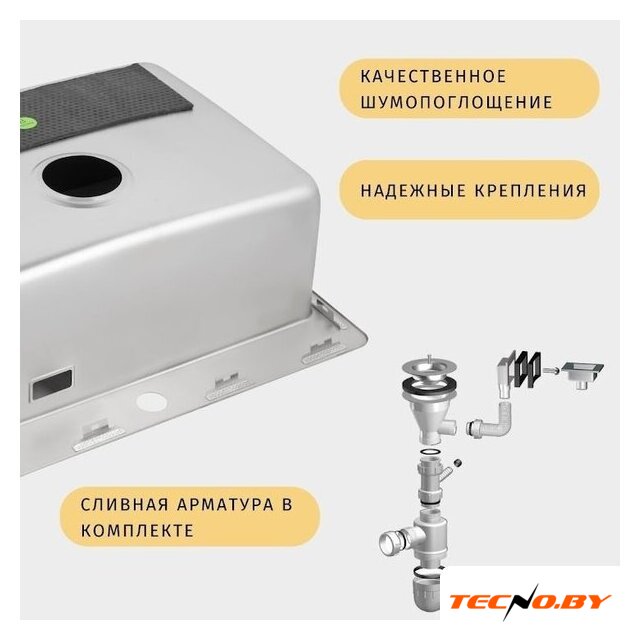 КАЧЕСТВЕННОЕ ШУМОПОГЛОЩЕНИЕ

НАДЕЖНЫЕ КРЕПЛЕНИЯ

СЛИВНАЯ АРМАТУРА В КОМПЛЕКТЕ

TECNO.BY