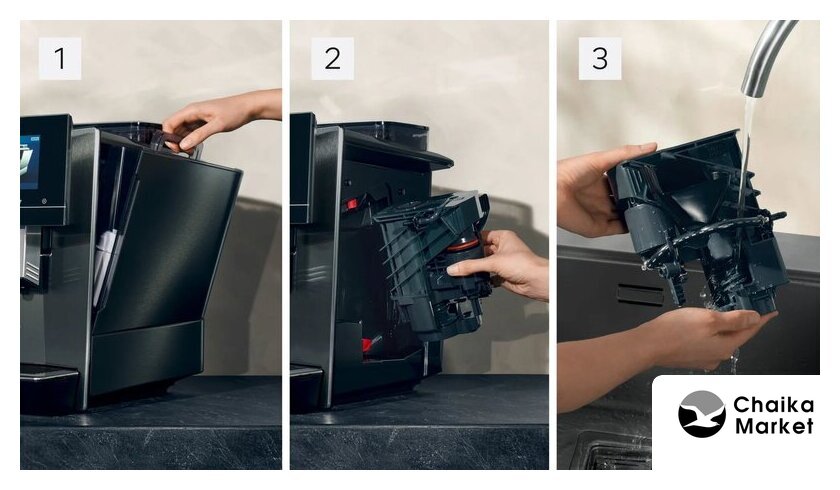 1

2

3

Chaika Market