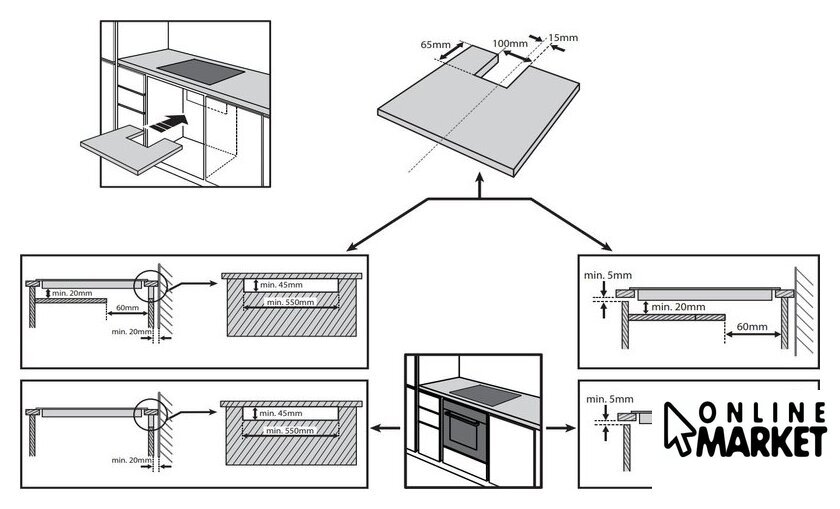 65mm
100mm
15mm

min. 20mm
60mm
min. 20mm
min. 45mm
min. 550mm

min. 5mm
min. 20mm
60mm

min. 20mm
min. 45mm
min. 550mm

min. 5mm

ONLINE
MARKET