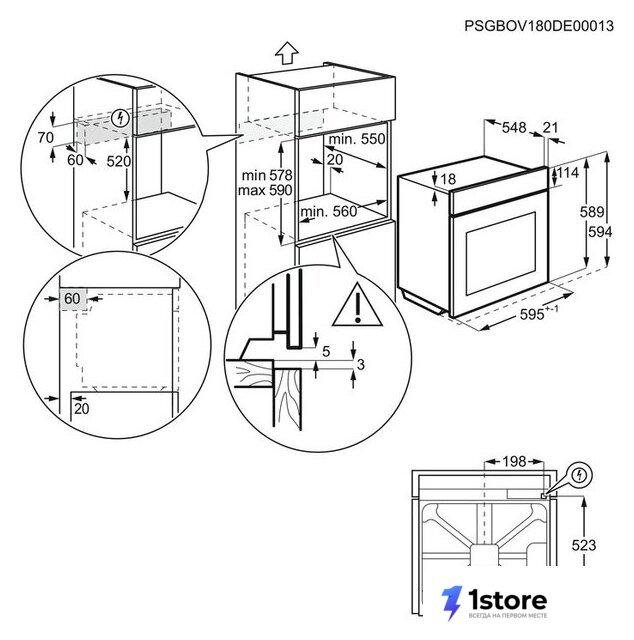 PSGBOV180DE00013

70
60
520

min. 550
20
min 578
max 590
min. 560

548
21
18
114
589
594
595$^{+-1}$

60
20

5
3

198
523

1store
ВСЕГДА НА ПЕРВОМ МЕСТЕ