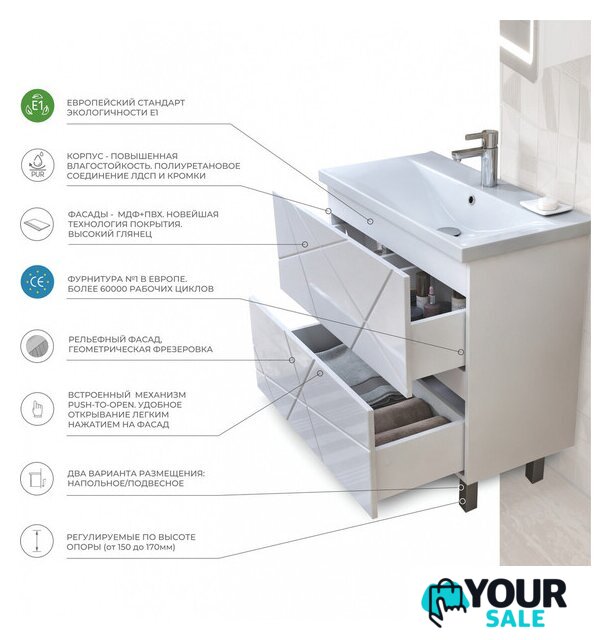 E1

ЕВРОПЕЙСКИЙ СТАНДАРТ ЭКОЛОГИЧНОСТИ E1

PUR

КОРПУС - ПОВЫШЕННАЯ ВЛАГОСТОЙКОСТЬ. ПОЛИУРЕТАНОВОЕ СОЕДИНЕНИЕ ЛДСП И КРОМКИ

ФАСАДЫ - МДФ+ПВХ. НОВЕЙШАЯ ТЕХНОЛОГИЯ ПОКРЫТИЯ. ВЫСОКИЙ ГЛЯНЕЦ

CE

ФУРНИТУРА №1 В ЕВРОПЕ. БОЛЕЕ 60000 РАБОЧИХ ЦИКЛОВ

РЕЛЬЕФНЫЙ ФАСАД, ГЕОМЕТРИЧЕСКАЯ ФРЕЗЕРОВКА

ВСТРОЕННЫЙ МЕХАНИЗМ PUSH-TO-OPEN. УДОБНОЕ ОТКРЫВАНИЕ ЛЕГКИМ НАЖАТИЕМ НА ФАСАД

ДВА ВАРИАНТА РАЗМЕЩЕНИЯ: НАПОЛЬНОЕ/ПОДВЕСНОЕ

РЕГУЛИРУЕМЫЕ ПО ВЫСОТЕ ОПОРЫ (от 150 до 170мм)

YOUR SALE