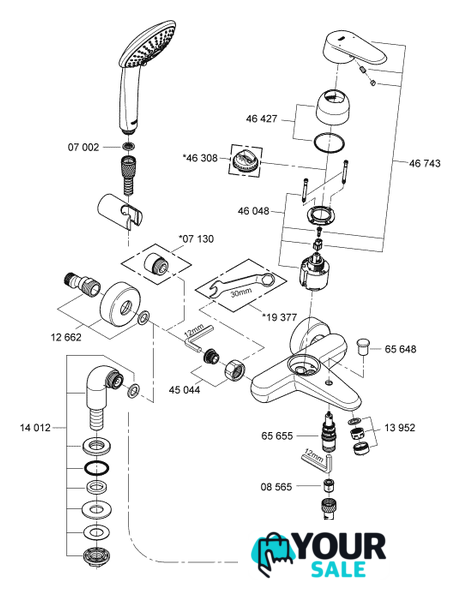 07 002

46 427

*46 308

46 743

46 048

*07 130

30mm

*19 377

12 662

12mm

45 044

65 648

14 012

65 655

13 952

12mm

08 565

YOUR
SALE