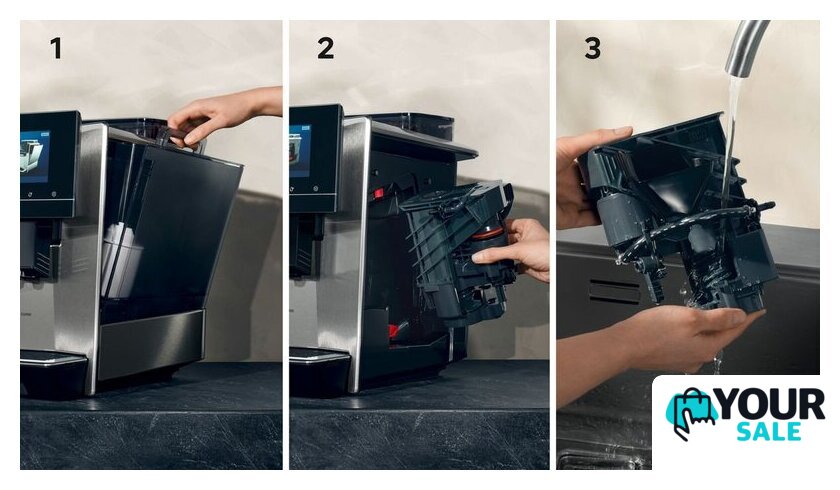 1

2

3

YOUR SALE