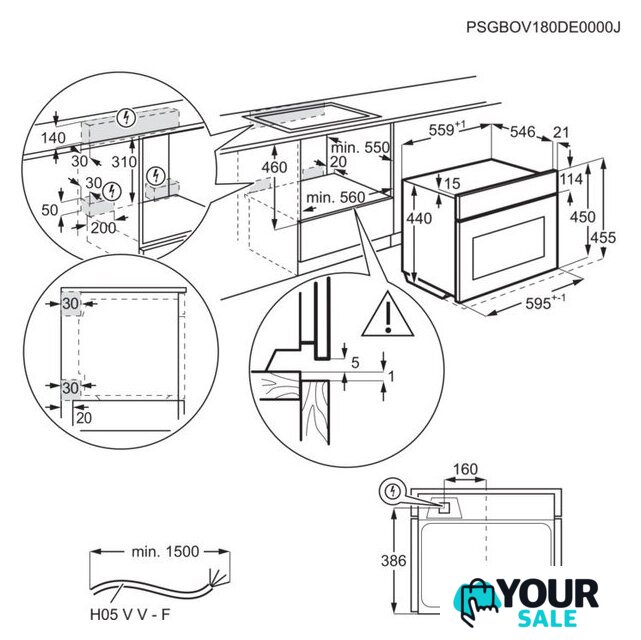 PSGBOV180DE0000J

140
30
310
30
50
200

460
min. 550
20
min. 560

$559^{+1}$
546
21
15
114
440
450
455
$595^{+-1}$

30
30
20

5
1

160
386

min. 1500
H05 V V - F

YOUR
SALE