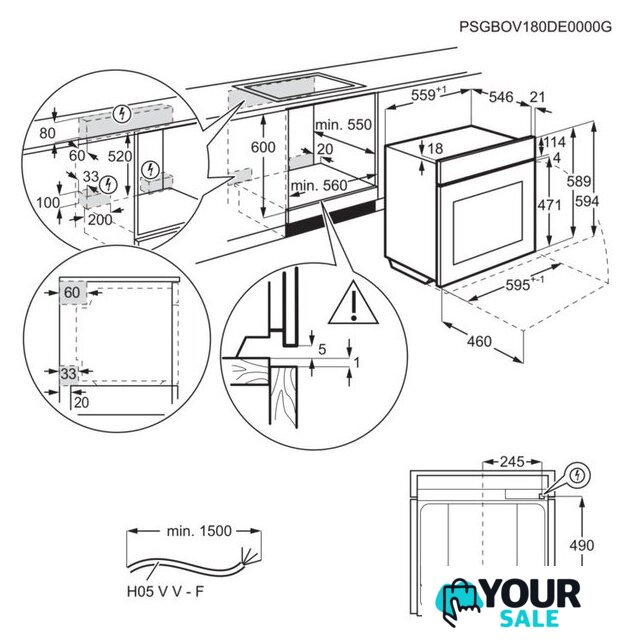 PSGBOV180DE0000G

80
60
520
33
100
200

600
min. 550
20
min. 560

$559^{+1}$
546
21
18
114
4
589
594
471
$595^{+-1}$
460

60
33
20

5
1

245
490

min. 1500
H05 V V - F

YOUR
SALE