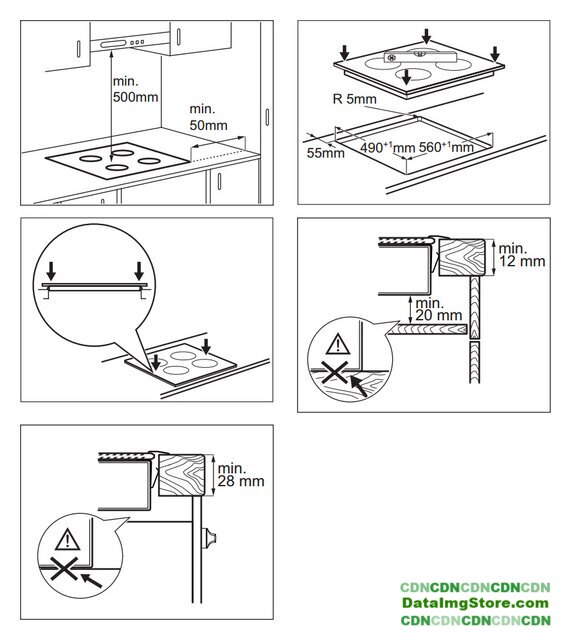 min.
500mm

min.
50mm

R 5mm

55mm

$490^{+1}$mm

$560^{+1}$mm

min.
12 mm

min.
20 mm

min.
28 mm

CDNCDNCDNCDNCDN
DataImgStore.com
CDNCDNCDNCDNCDN